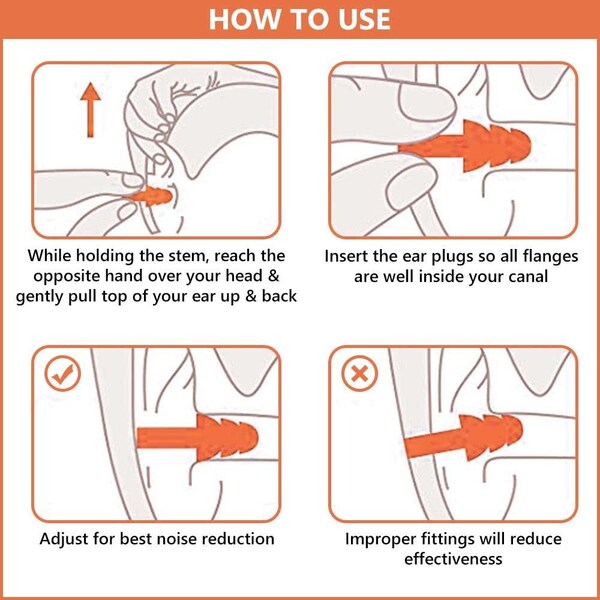 HOW TO USE

While holding the stem, reach the opposite hand over your head & gently pull top of your ear up & back

Insert the ear plugs so all flanges are well inside your canal

Adjust for best noise reduction

Improper fittings will reduce effectiveness